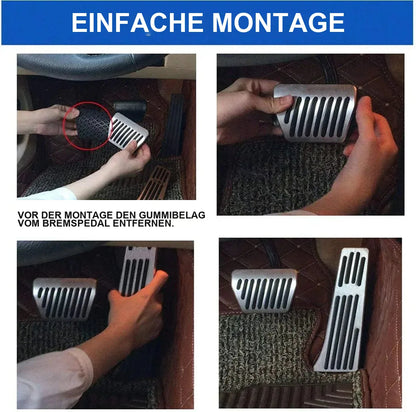 EINFACHE MONTAGE

VOR DER MONTAGE DEN GUMMIBELAG VOM BREMSPEDAL ENTFERNEN.