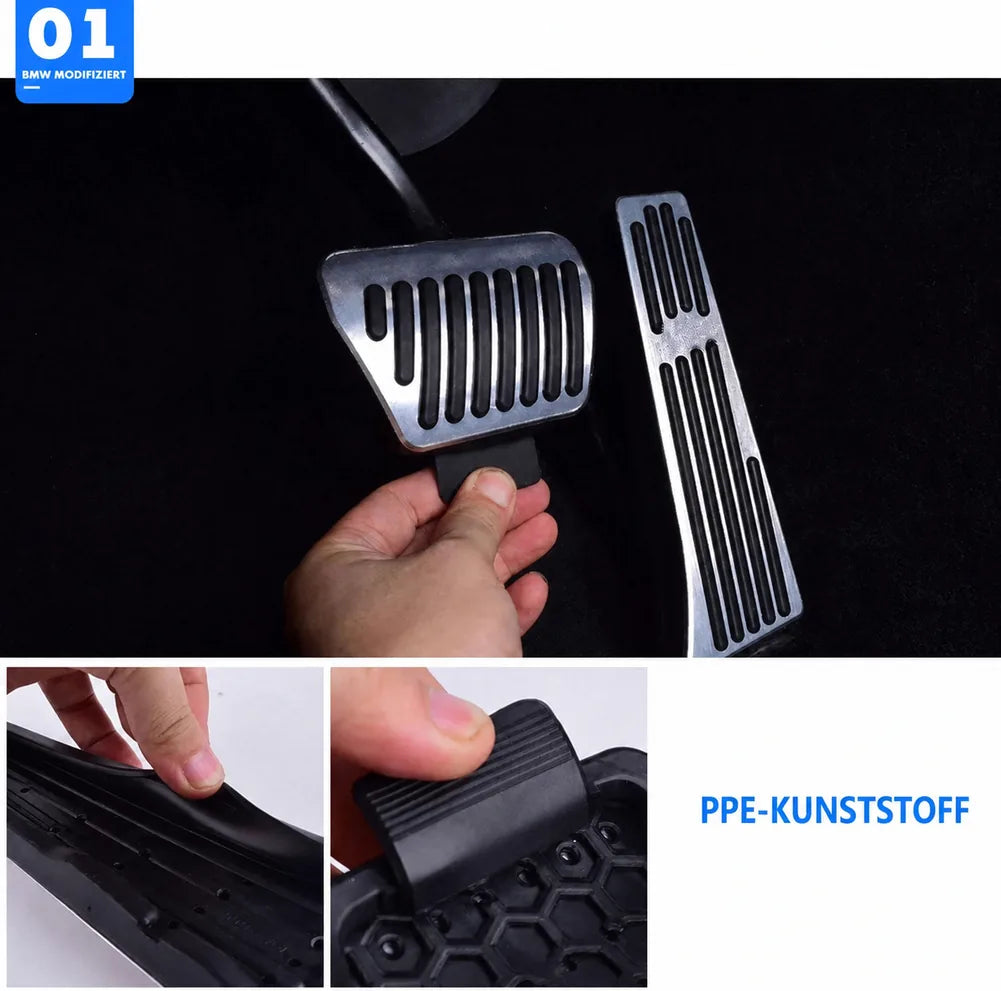 01
BMW MODIFIZIERT

PPE-KUNSTSTOFF