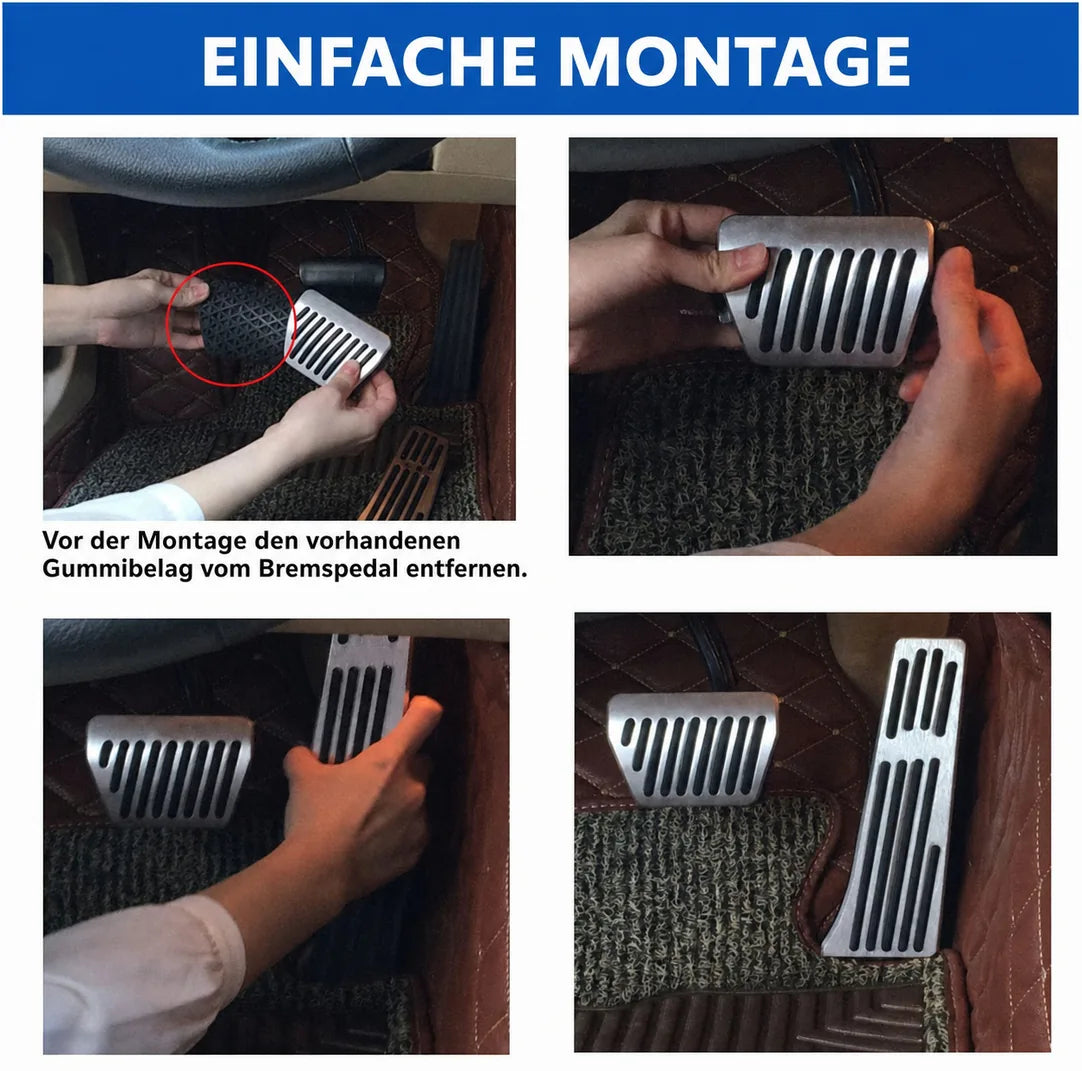 EINFACHE MONTAGE

Vor der Montage den vorhandenen Gummibelag vom Bremspedal entfernen.