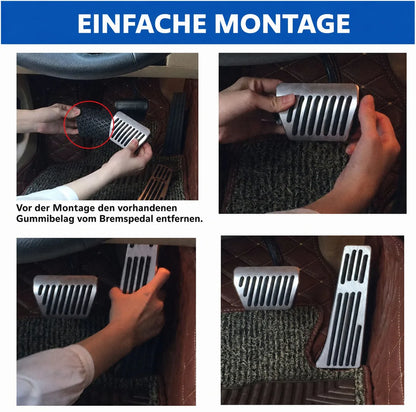 EINFACHE MONTAGE

Vor der Montage den vorhandenen Gummibelag vom Bremspedal entfernen.