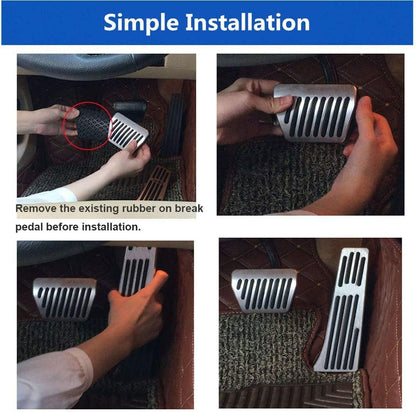 Simple Installation

Remove the existing rubber on break pedal before installation.